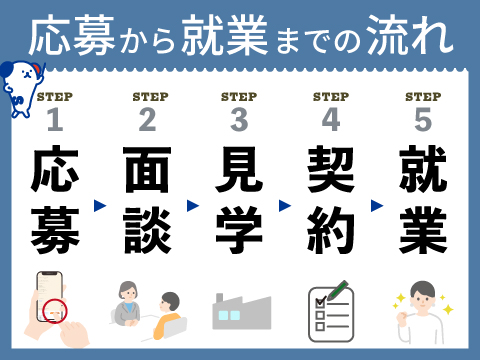 応募から就業までの流れ

STEP 1
応募

STEP 2
面談

STEP 3
見学

STEP 4
契約

STEP 5
就業