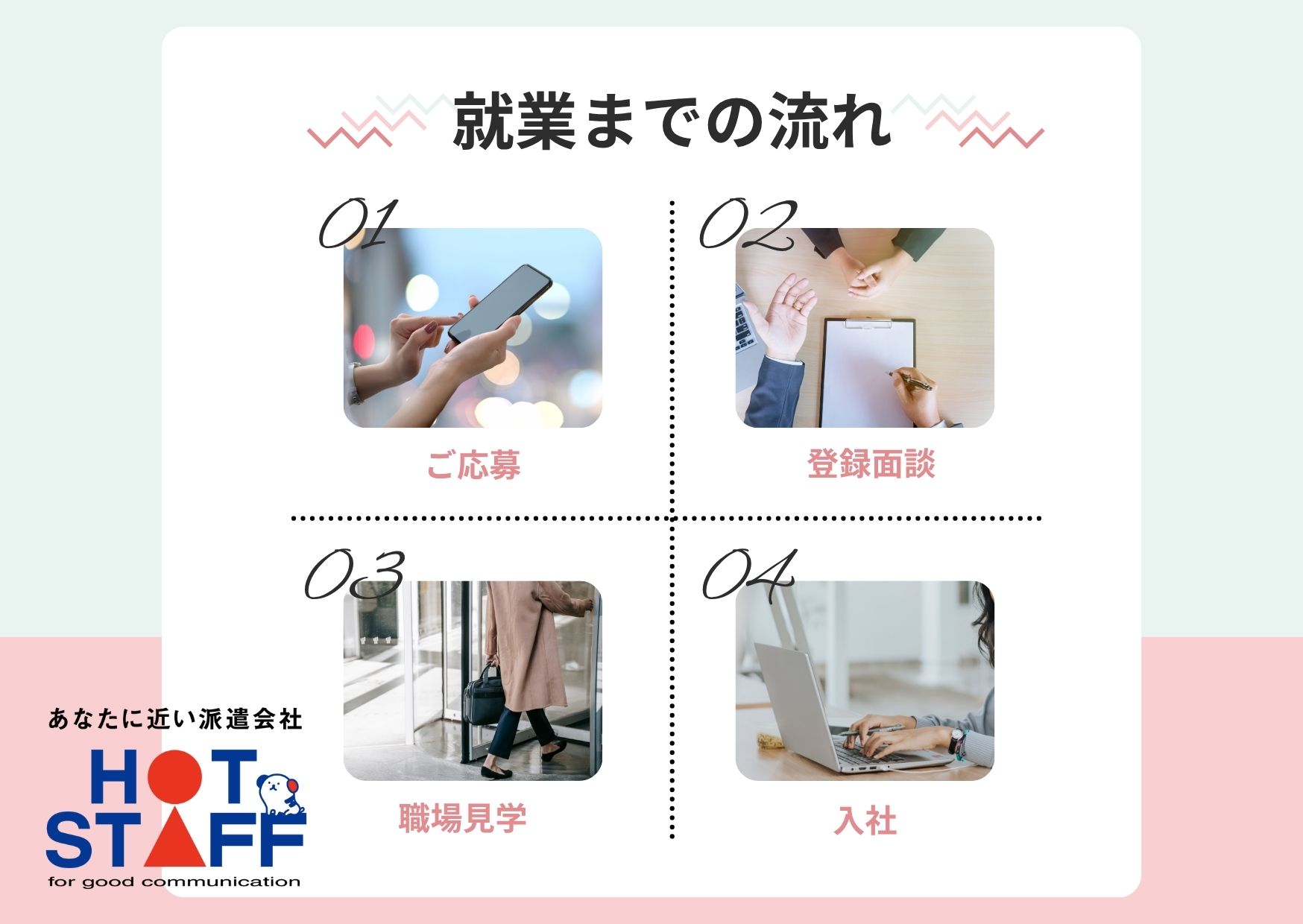 就業までの流れ

01
ご応募

02
登録面談

03
職場見学

04
入社

あなたに近い派遣会社
HOT STAFF
for good communication