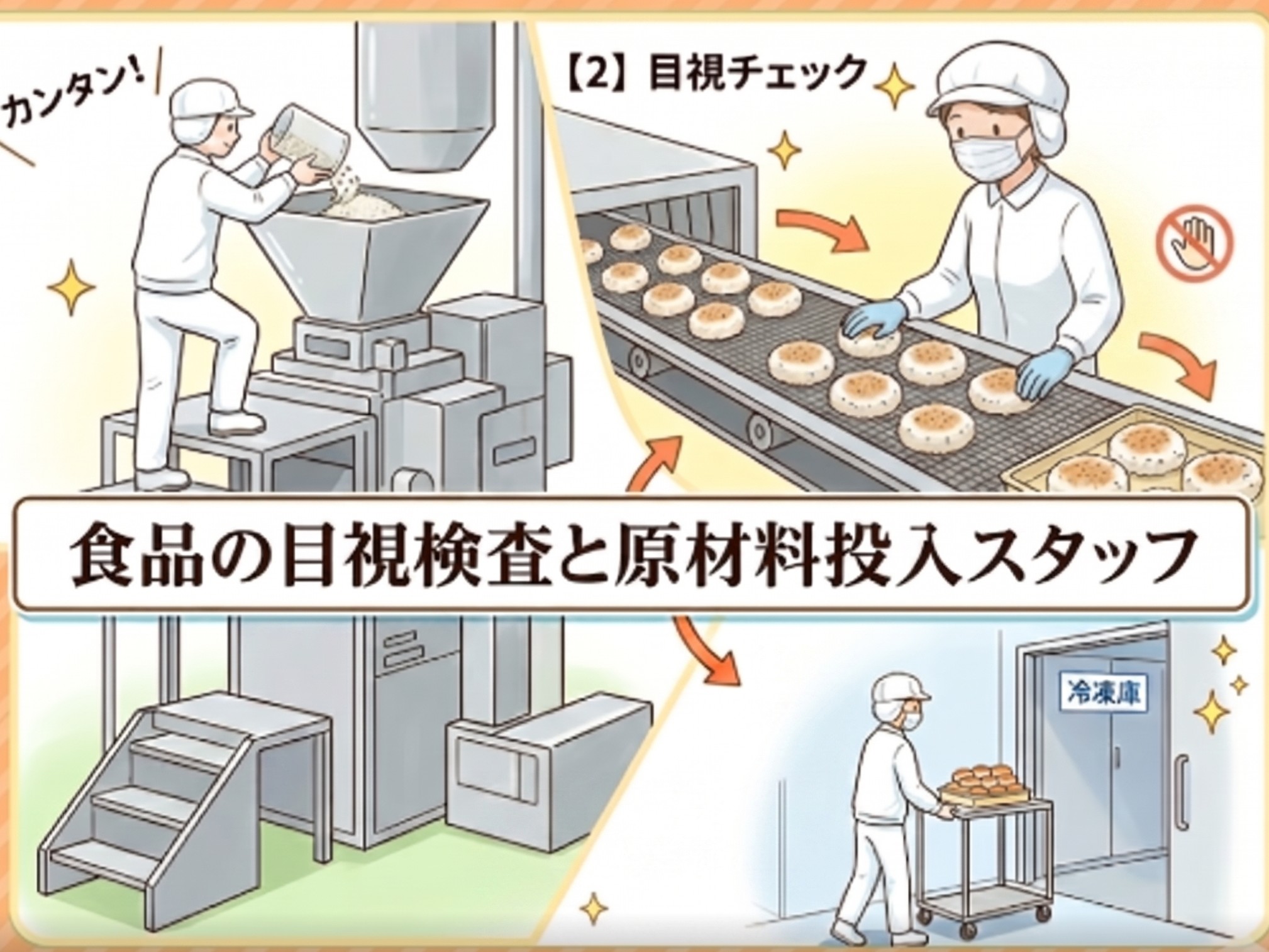 カンタン!

【2】目視チェック

食品の目視検査と原材料投入スタッフ

冷凍庫